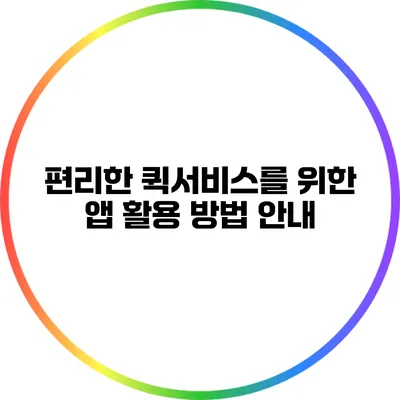 편리한 퀵서비스를 위한 앱 활용 방법 안내