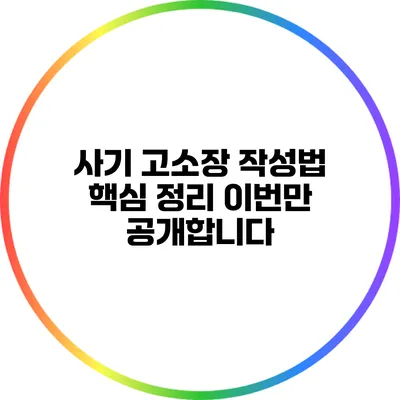 사기 고소장 작성법 핵심 정리 이번만 공개합니다