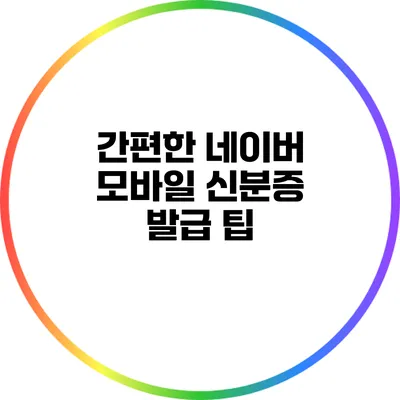 간편한 네이버 모바일 신분증 발급 팁