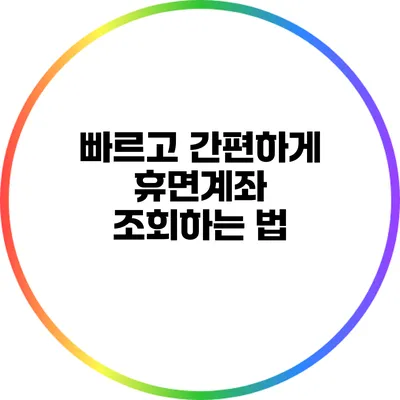 빠르고 간편하게
휴면계좌
조회하는 법