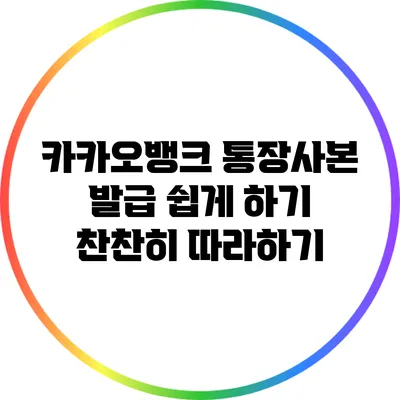 카카오뱅크 통장사본 발급 쉽게 하기 찬찬히 따라하기