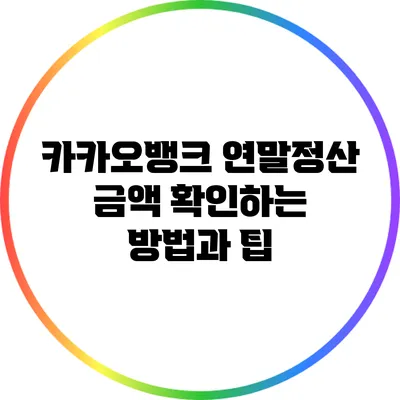 카카오뱅크 연말정산 금액 확인하는 방법과 팁