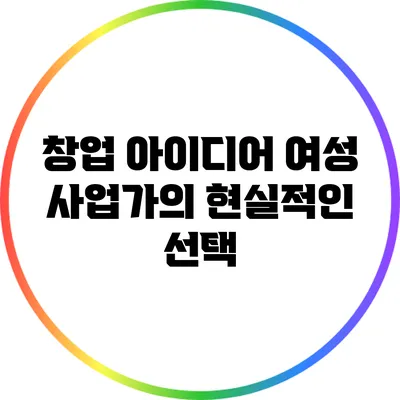 창업 아이디어 여성 사업가의 현실적인 선택