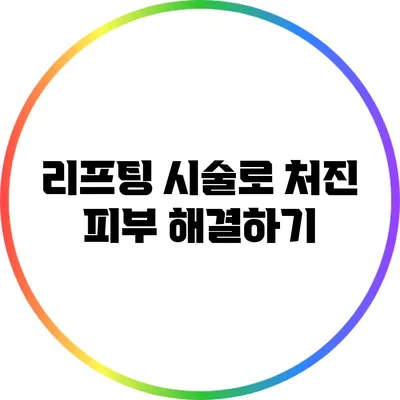 리프팅 시술로 처진 피부 해결하기