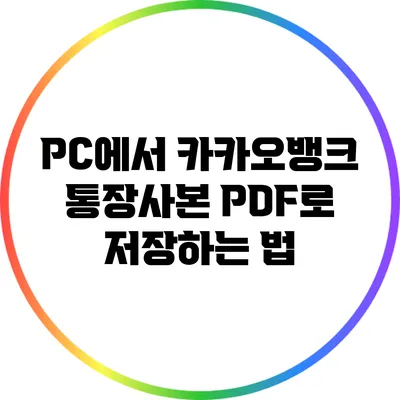 PC에서 카카오뱅크 통장사본 PDF로 저장하는 법