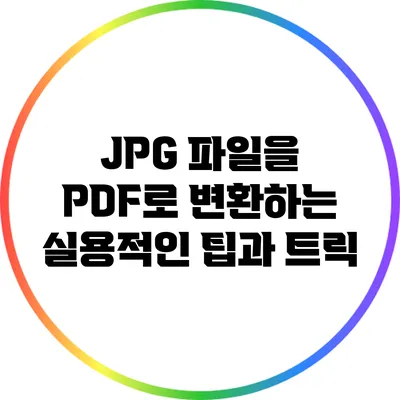 JPG 파일을 PDF로 변환하는 실용적인 팁과 트릭