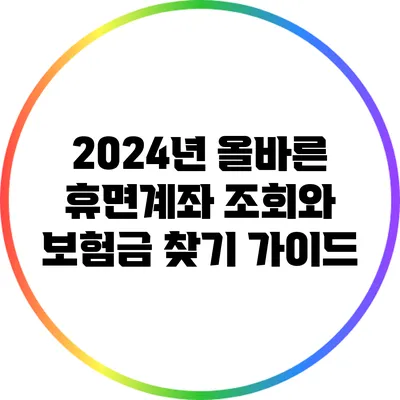 2024년 올바른
휴면계좌 조회와
보험금 찾기 가이드