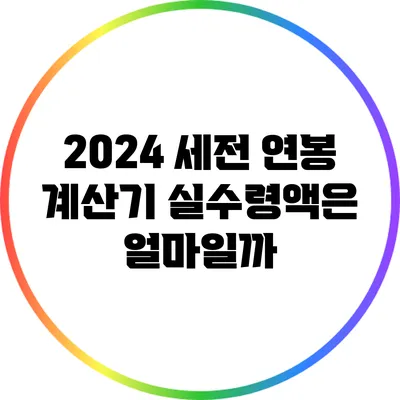 2024 세전 연봉 계산기 실수령액은 얼마일까